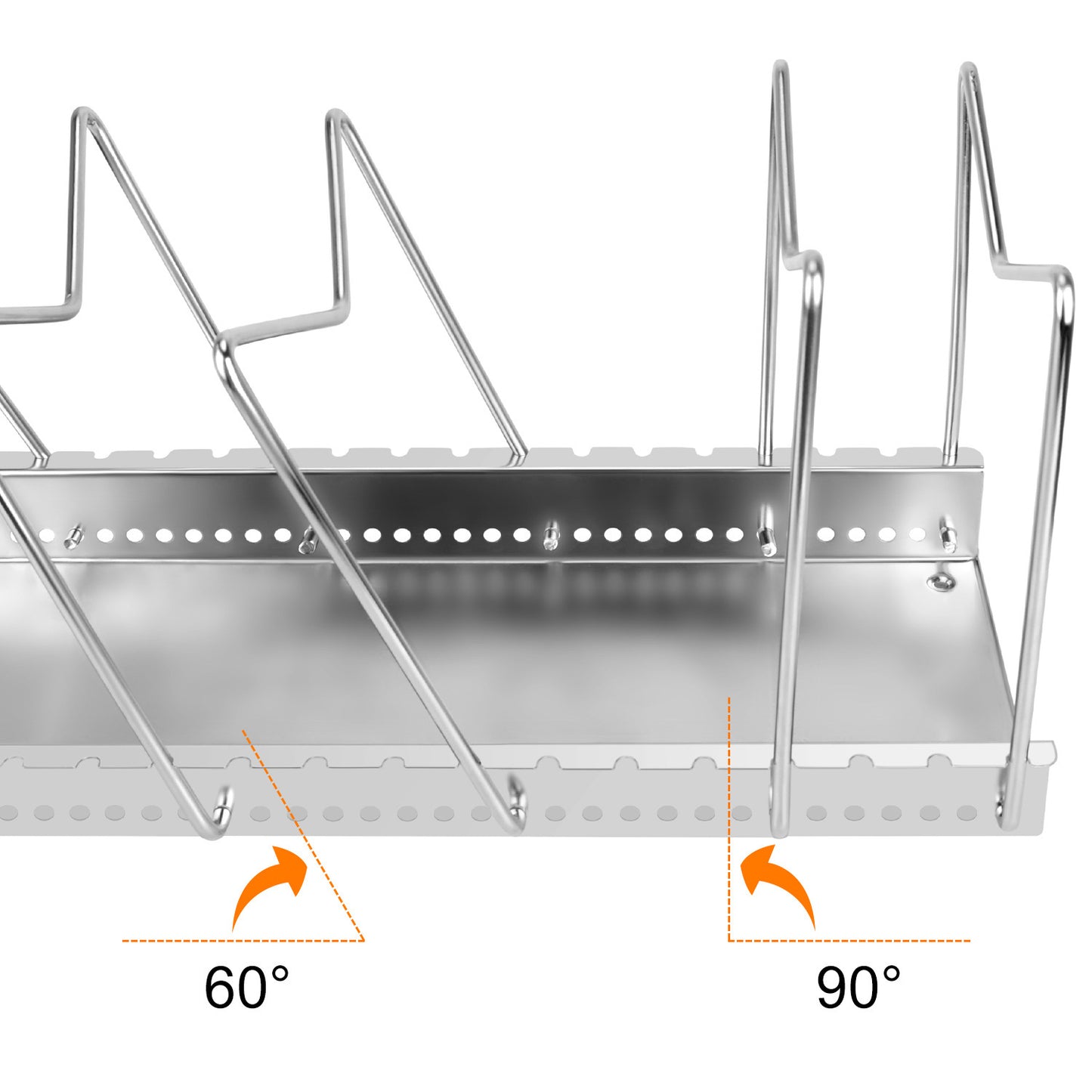 60°

90°